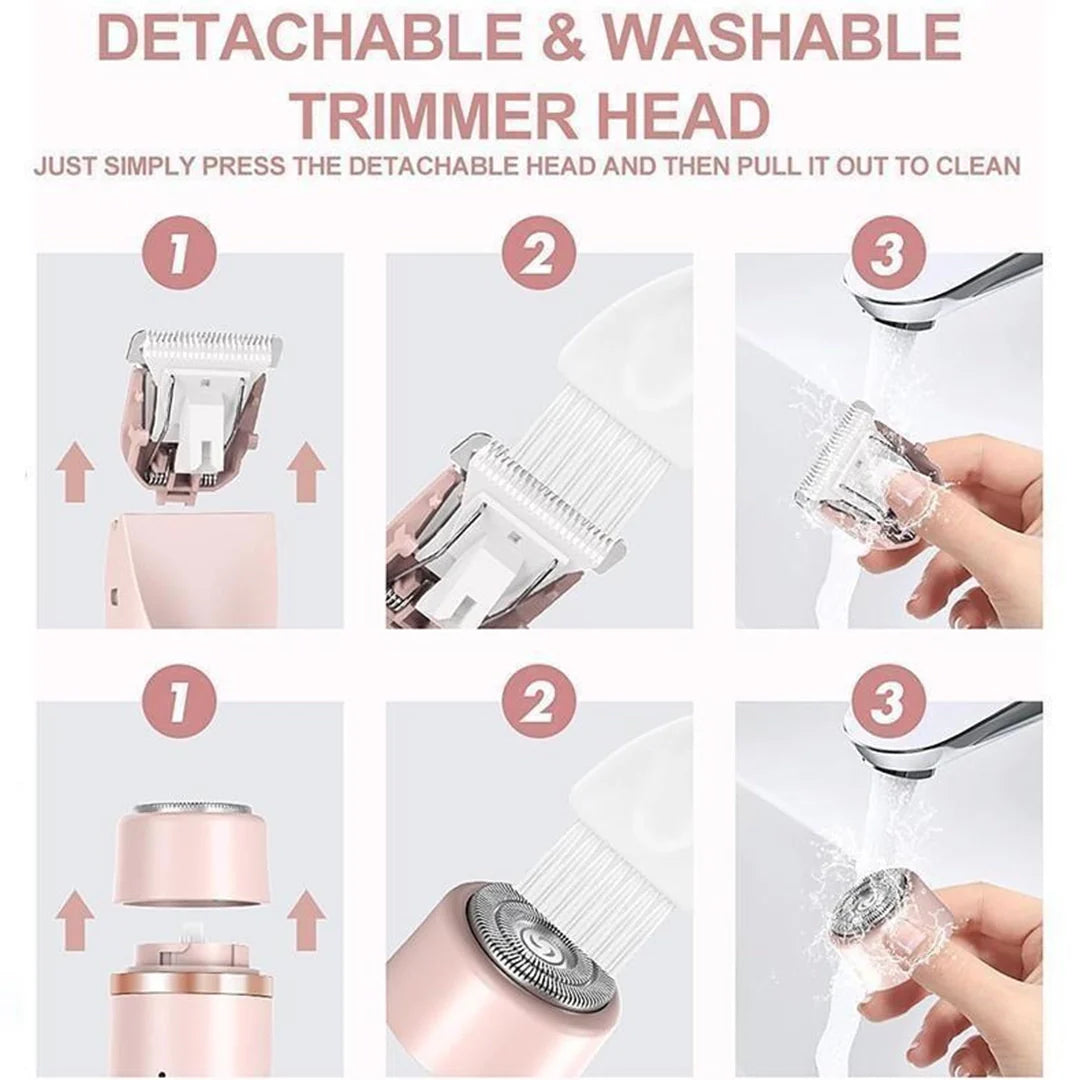 DETACHABLE & WASHABLE TRIMMER HEAD

JUST SIMPLY PRESS THE DETACHABLE HEAD AND THEN PULL IT OUT TO CLEAN

1

2

3

1

2

3